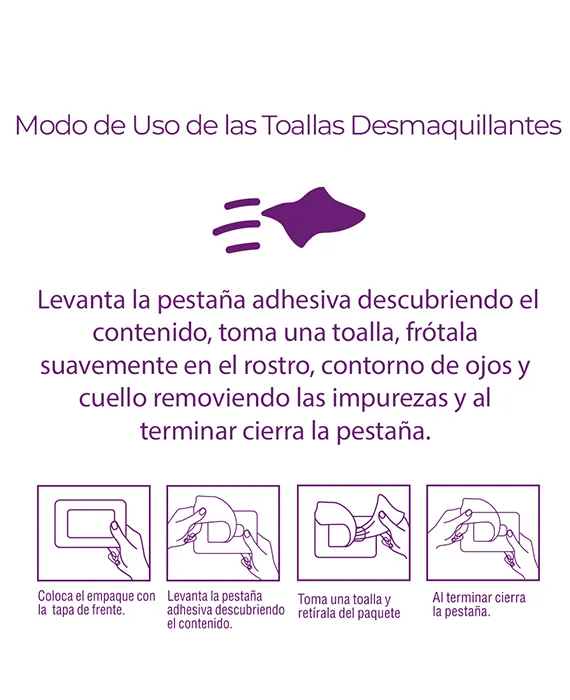 Modo de Uso de las Toallas Desmaquillantes

Levanta la pestaña adhesiva descubriendo el contenido, toma una toalla, frótala suavemente en el rostro, contorno de ojos y cuello removiendo las impurezas y al terminar cierra la pestaña.

Coloca el empaque con la tapa de frente.

Levanta la pestaña adhesiva descubriendo el contenido.

Toma una toalla y retírala del paquete

Al terminar cierra la pestaña.